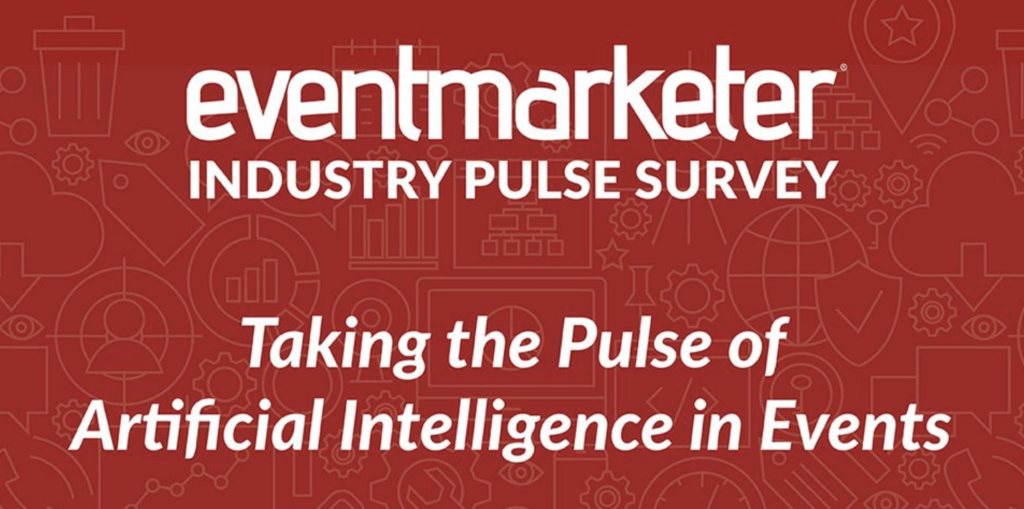 eventmarketer®
INDUSTRY PULSE SURVEY

Taking the Pulse of Artificial Intelligence in Events