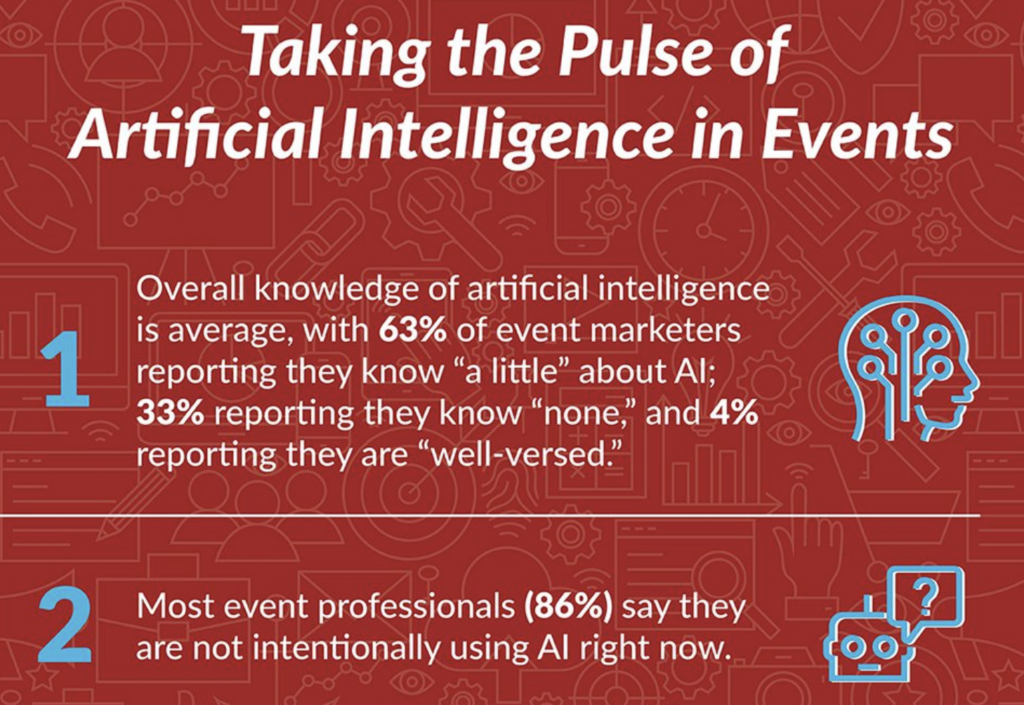 Taking the Pulse of Artificial Intelligence in Events

1

Overall knowledge of artificial intelligence is average, with 63% of event marketers reporting they know “a little” about AI; 33% reporting they know “none,” and 4% reporting they are “well-versed.”

2

Most event professionals (86%) say they are not intentionally using AI right now.

?